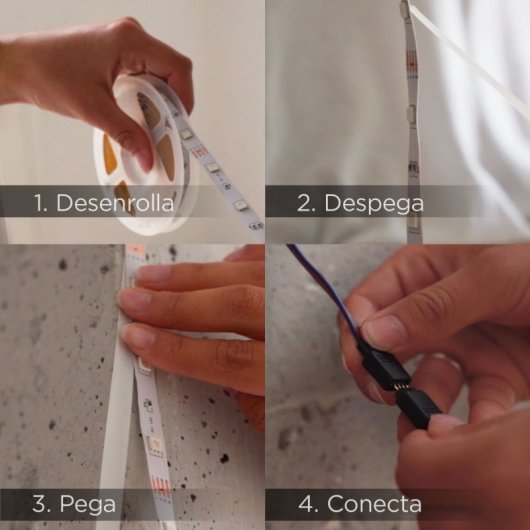 1. Desenrolla

2. Despega

3. Pega

4. Conecta